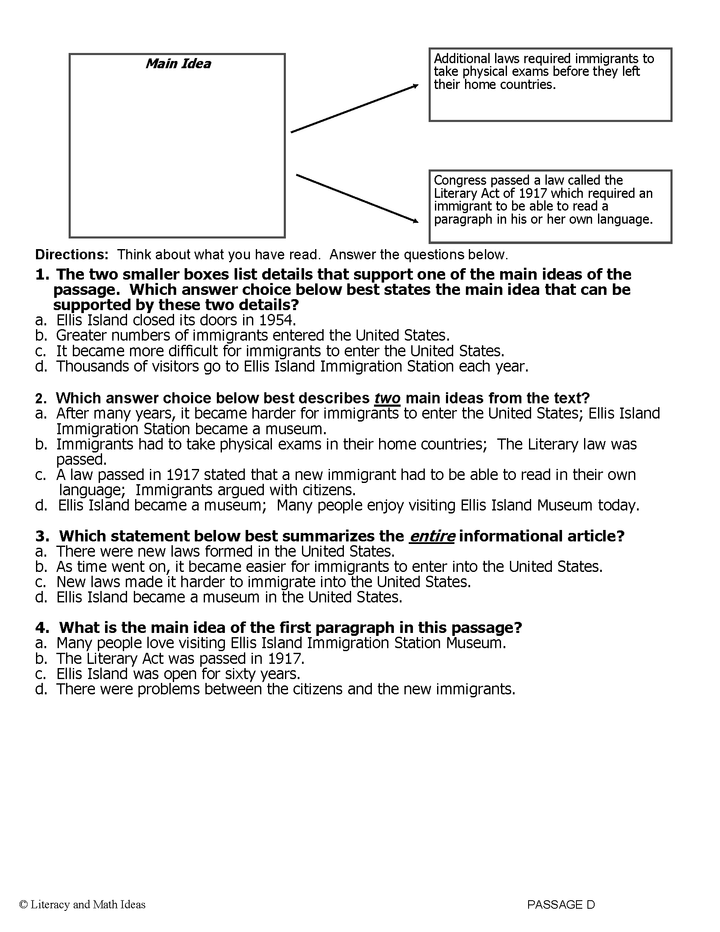 Main Idea

Additional laws required immigrants to take physical exams before they left their home countries.

Congress passed a law called the Literary Act of 1917 which required an immigrant to be able to read a paragraph in his or her own language.

Directions: Think about what you have read. Answer the questions below.

1. The two smaller boxes list details that support one of the main ideas of the passage. Which answer choice below best states the main idea that can be supported by these two details?
a. Ellis Island closed its doors in 1954.
b. Greater numbers of immigrants entered the United States.
c. It became more difficult for immigrants to enter the United States.
d. Thousands of visitors go to Ellis Island Immigration Station each year.

2. Which answer choice below best describes two main ideas from the text?
a. After many years, it became harder for immigrants to enter the United States; Ellis Island Immigration Station became a museum.
b. Immigrants had to take physical exams in their home countries; The Literary law was passed.
c. A law passed in 1917 stated that a new immigrant had to be able to read in their own language; Immigrants argued with citizens.
d. Ellis Island became a museum; Many people enjoy visiting Ellis Island Museum today.

3. Which statement below best summarizes the entire informational article?
a. There were new laws formed in the United States.
b. As time went on, it became easier for immigrants to enter into the United States.
c. New laws made it harder to immigrate into the United States.
d. Ellis Island became a museum in the United States.

4. What is the main idea of the first paragraph in this passage?
a. Many people love visiting Ellis Island Immigration Station Museum.
b. The Literary Act was passed in 1917.
c. Ellis Island was open for sixty years.
d. There were problems between the citizens and the new immigrants.

© Literacy and Math Ideas

PASSAGE D