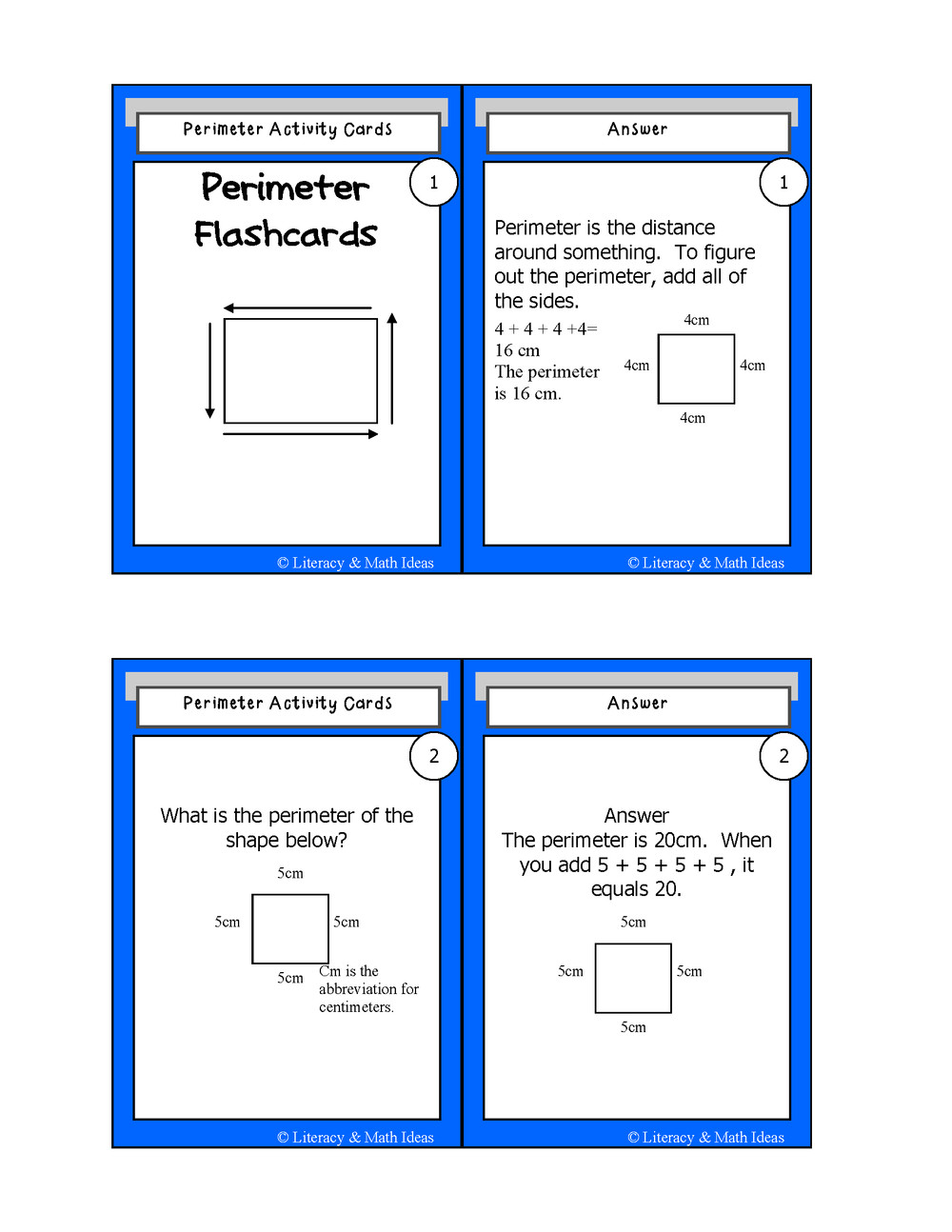 Perimeter Activity Cards

1

Perimeter Flashcards

© Literacy & Math Ideas

Answer

1

Perimeter is the distance around something. To figure out the perimeter, add all of the sides.

4 + 4 + 4 +4= 16 cm
The perimeter is 16 cm.

4cm

4cm

4cm

4cm

© Literacy & Math Ideas

Perimeter Activity Cards

2

What is the perimeter of the shape below?

5cm

5cm

5cm

5cm

Cm is the abbreviation for centimeters.

© Literacy & Math Ideas

Answer

2

Answer
The perimeter is 20cm. When you add 5 + 5 + 5 + 5 , it equals 20.

5cm

5cm

5cm

5cm

© Literacy & Math Ideas