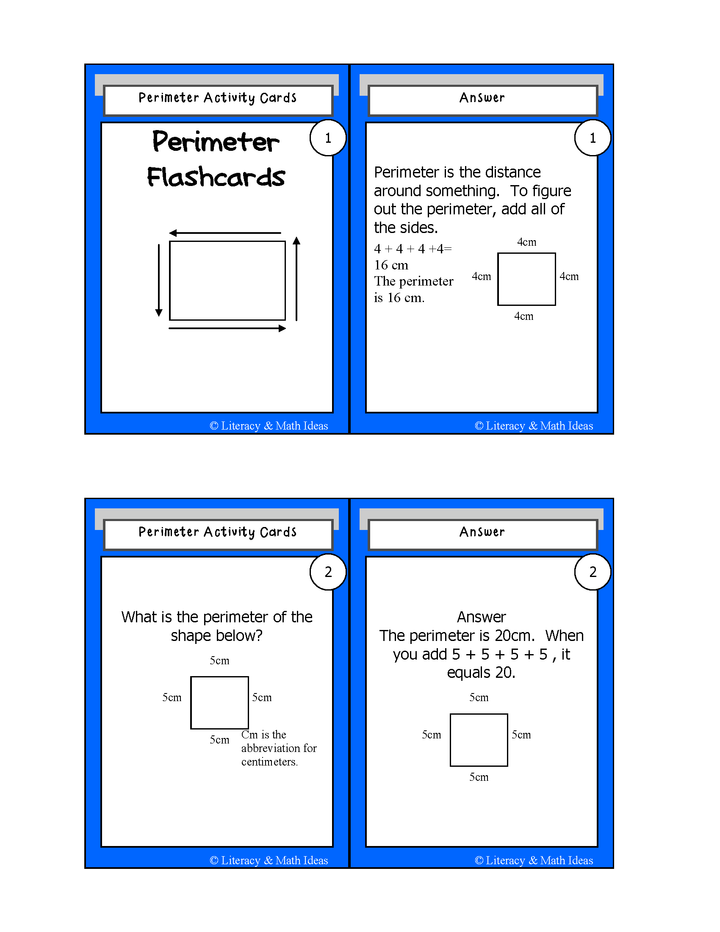 Perimeter Activity Cards

1

Perimeter Flashcards

© Literacy & Math Ideas

Answer

1

Perimeter is the distance around something. To figure out the perimeter, add all of the sides.

4 + 4 + 4 +4= 16 cm
The perimeter is 16 cm.

4cm

4cm

4cm

4cm

© Literacy & Math Ideas

Perimeter Activity Cards

2

What is the perimeter of the shape below?

5cm

5cm

5cm

5cm

Cm is the abbreviation for centimeters.

© Literacy & Math Ideas

Answer

2

Answer
The perimeter is 20cm. When you add 5 + 5 + 5 + 5 , it equals 20.

5cm

5cm

5cm

5cm

© Literacy & Math Ideas