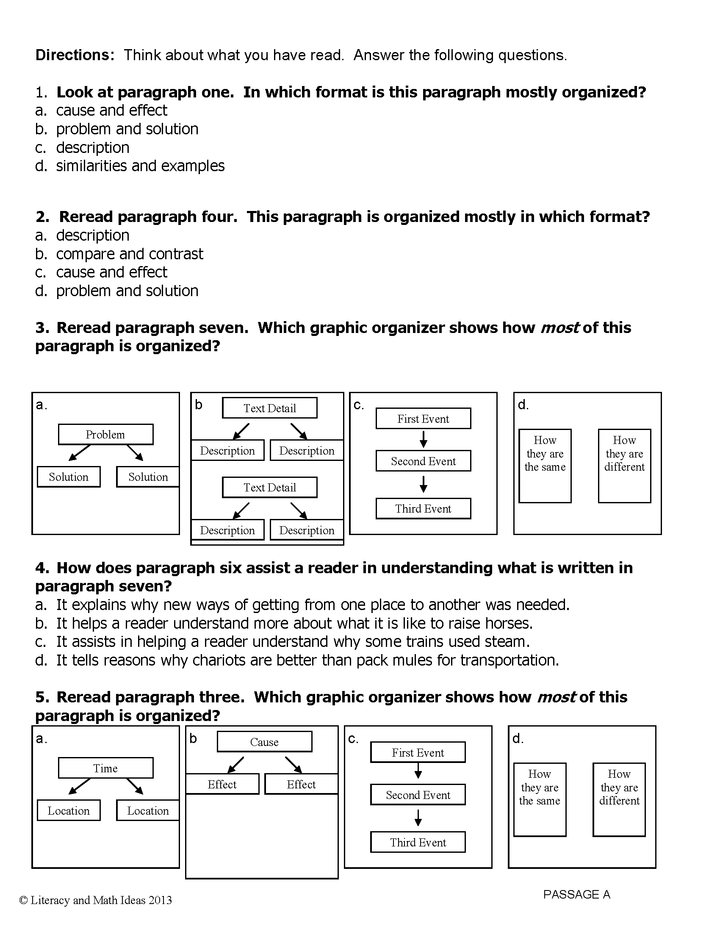 **Directions:** Think about what you have read. Answer the following questions.

1. **Look at paragraph one. In which format is this paragraph mostly organized?**
a. cause and effect
b. problem and solution
c. description
d. similarities and examples

**2. Reread paragraph four. This paragraph is organized mostly in which format?**
a. description
b. compare and contrast
c. cause and effect
d. problem and solution

**3. Reread paragraph seven. Which graphic organizer shows how *most* of this paragraph is organized?**

a.
Problem
Solution
Solution

b
Text Detail
Description
Description
Text Detail
Description
Description

c.
First Event
Second Event
Third Event

d.
How they are the same
How they are different

**4. How does paragraph six assist a reader in understanding what is written in paragraph seven?**
a. It explains why new ways of getting from one place to another was needed.
b. It helps a reader understand more about what it is like to raise horses.
c. It assists in helping a reader understand why some trains used steam.
d. It tells reasons why chariots are better than pack mules for transportation.

**5. Reread paragraph three. Which graphic organizer shows how *most* of this paragraph is organized?**

a.
Time
Location
Location

b
Cause
Effect
Effect

c.
First Event
Second Event
Third Event

d.
How they are the same
How they are different

© Literacy and Math Ideas 2013

PASSAGE A