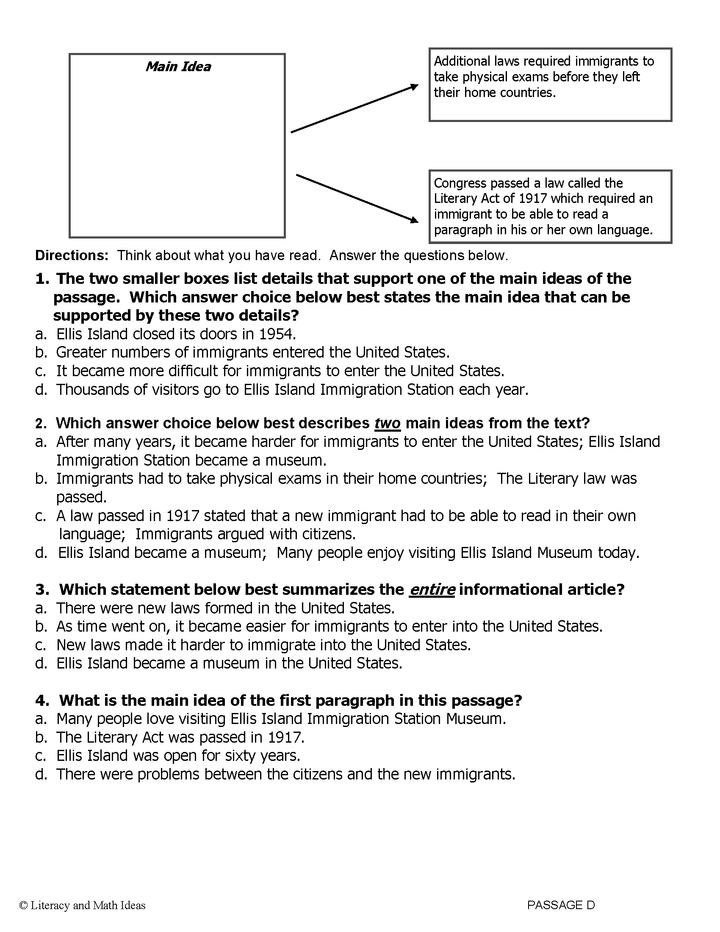 Main Idea

Additional laws required immigrants to take physical exams before they left their home countries.

Congress passed a law called the Literary Act of 1917 which required an immigrant to be able to read a paragraph in his or her own language.

Directions: Think about what you have read. Answer the questions below.

1. The two smaller boxes list details that support one of the main ideas of the passage. Which answer choice below best states the main idea that can be supported by these two details?
a. Ellis Island closed its doors in 1954.
b. Greater numbers of immigrants entered the United States.
c. It became more difficult for immigrants to enter the United States.
d. Thousands of visitors go to Ellis Island Immigration Station each year.

2. Which answer choice below best describes two main ideas from the text?
a. After many years, it became harder for immigrants to enter the United States; Ellis Island Immigration Station became a museum.
b. Immigrants had to take physical exams in their home countries; The Literary law was passed.
c. A law passed in 1917 stated that a new immigrant had to be able to read in their own language; Immigrants argued with citizens.
d. Ellis Island became a museum; Many people enjoy visiting Ellis Island Museum today.

3. Which statement below best summarizes the entire informational article?
a. There were new laws formed in the United States.
b. As time went on, it became easier for immigrants to enter into the United States.
c. New laws made it harder to immigrate into the United States.
d. Ellis Island became a museum in the United States.

4. What is the main idea of the first paragraph in this passage?
a. Many people love visiting Ellis Island Immigration Station Museum.
b. The Literary Act was passed in 1917.
c. Ellis Island was open for sixty years.
d. There were problems between the citizens and the new immigrants.

© Literacy and Math Ideas

PASSAGE D