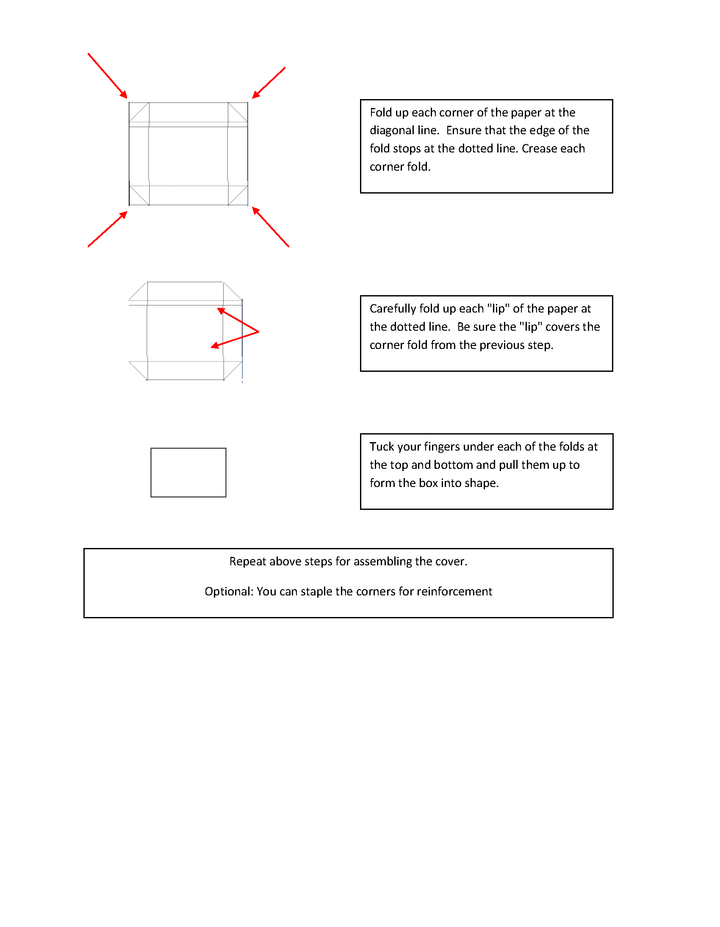 Fold up each corner of the paper at the diagonal line. Ensure that the edge of the fold stops at the dotted line. Crease each corner fold.

Carefully fold up each "lip" of the paper at the dotted line. Be sure the "lip" covers the corner fold from the previous step.

Tuck your fingers under each of the folds at the top and bottom and pull them up to form the box into shape.

Repeat above steps for assembling the cover.

Optional: You can staple the corners for reinforcement