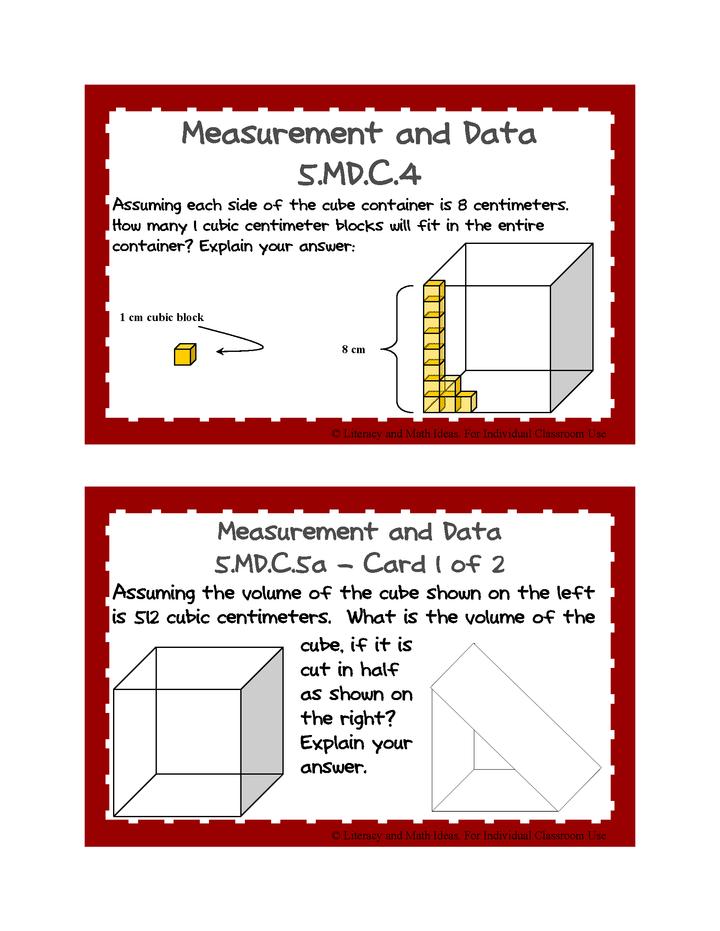 Measurement and Data
5.MD.C.4

Assuming each side of the cube container is 8 centimeters. How many 1 cubic centimeter blocks will fit in the entire container? Explain your answer:

1 cm cubic block

8 cm

© Literacy and Math Ideas. For Individual Classroom Use

Measurement and Data
5.MD.C.5a – Card 1 of 2

Assuming the volume of the cube shown on the left is 512 cubic centimeters. What is the volume of the cube, if it is cut in half as shown on the right? Explain your answer.

© Literacy and Math Ideas. For Individual Classroom Use