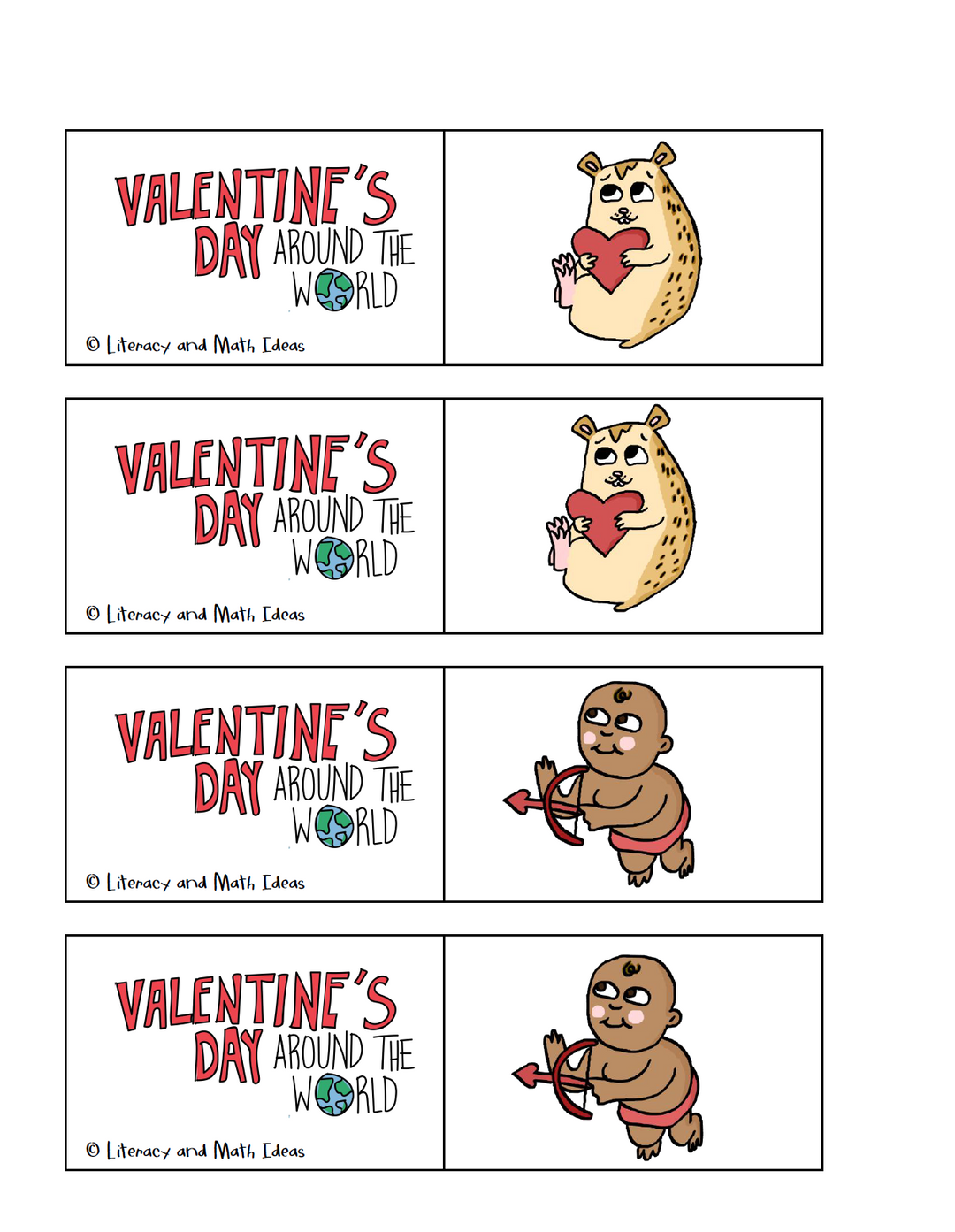 VALENTINE'S DAY AROUND THE WORLD

© Literacy and Math Ideas

VALENTINE'S DAY AROUND THE WORLD

© Literacy and Math Ideas

VALENTINE'S DAY AROUND THE WORLD

© Literacy and Math Ideas

VALENTINE'S DAY AROUND THE WORLD

© Literacy and Math Ideas