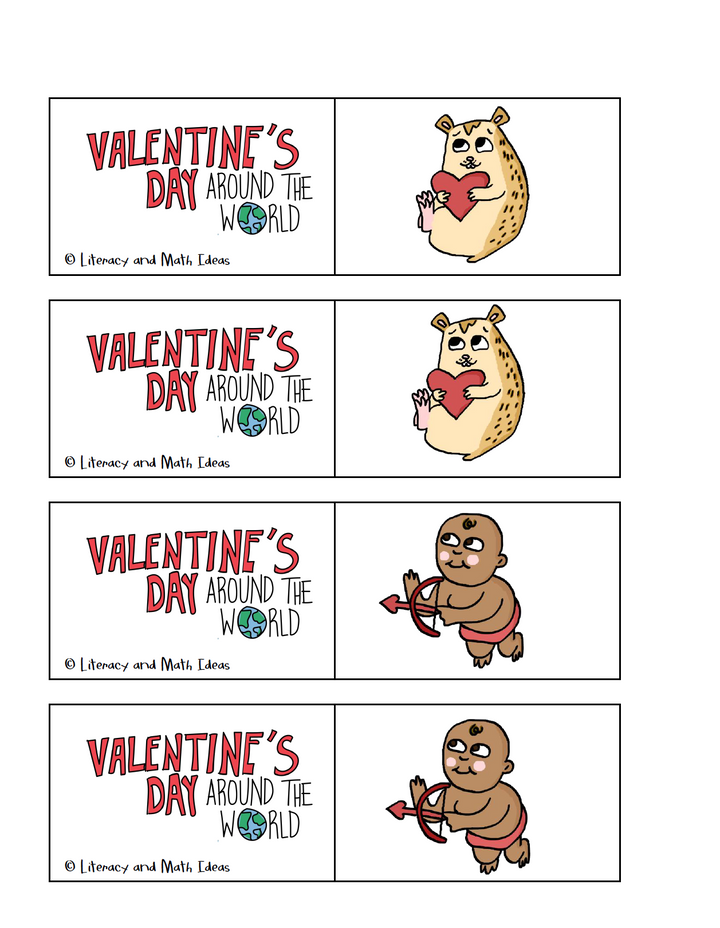 VALENTINE'S DAY AROUND THE WORLD

© Literacy and Math Ideas

VALENTINE'S DAY AROUND THE WORLD

© Literacy and Math Ideas

VALENTINE'S DAY AROUND THE WORLD

© Literacy and Math Ideas

VALENTINE'S DAY AROUND THE WORLD

© Literacy and Math Ideas